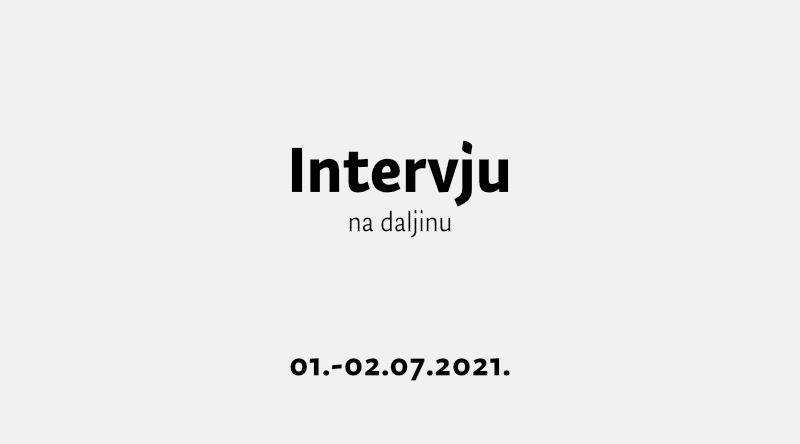 Intervju
na daljinu

01.-02.07.2021.